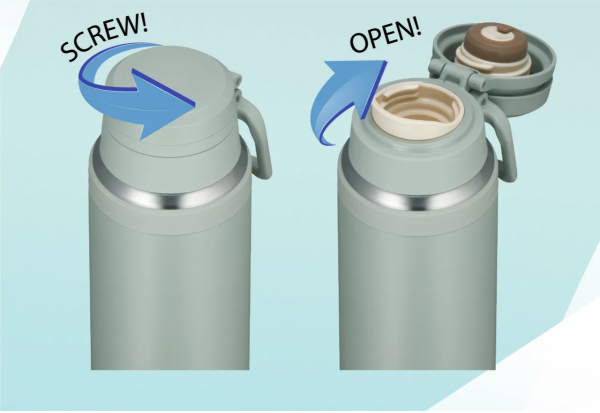 SCREW!

OPEN!